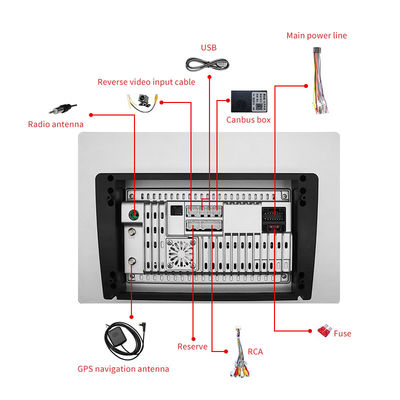 Main power line

USB

Reverse video input cable

Canbus box

Radio antenna

Fuse

Reserve

RCA

GPS navigation antenna